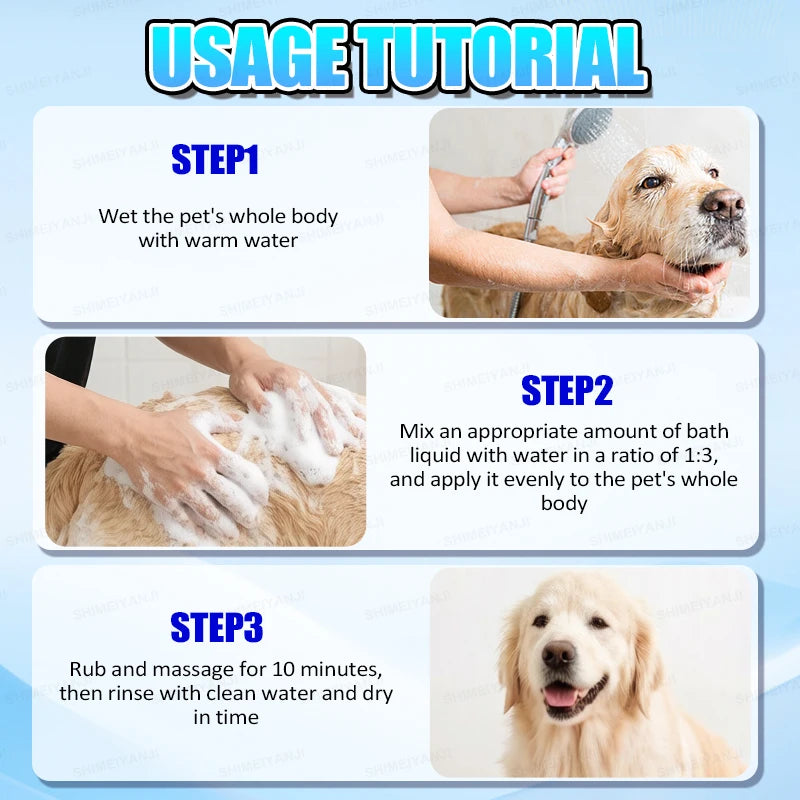 USAGE TUTORIAL

STEP1

Wet the pet's whole body with warm water

STEP2

Mix an appropriate amount of bath liquid with water in a ratio of 1:3, and apply it evenly to the pet's whole body

STEP3

Rub and massage for 10 minutes, then rinse with clean water and dry in time

SHIMEIYANJI